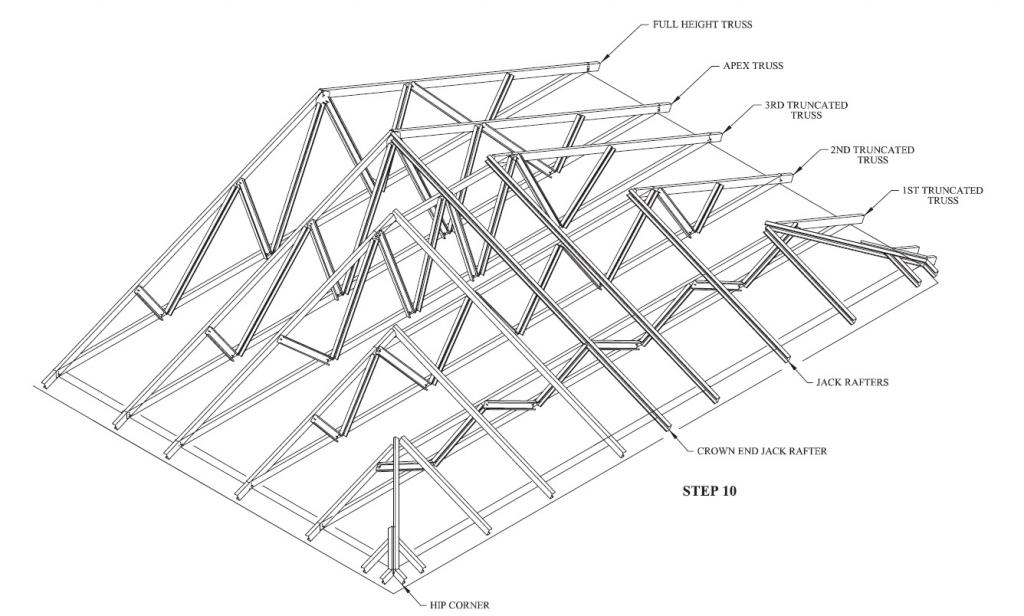 FULL HEIGHT TRUSS

APEX TRUSS

3RD TRUNCATED TRUSS

2ND TRUNCATED TRUSS

1ST TRUNCATED TRUSS

JACK RAFTERS

CROWN END JACK RAFTER

STEP 10

HIP CORNER