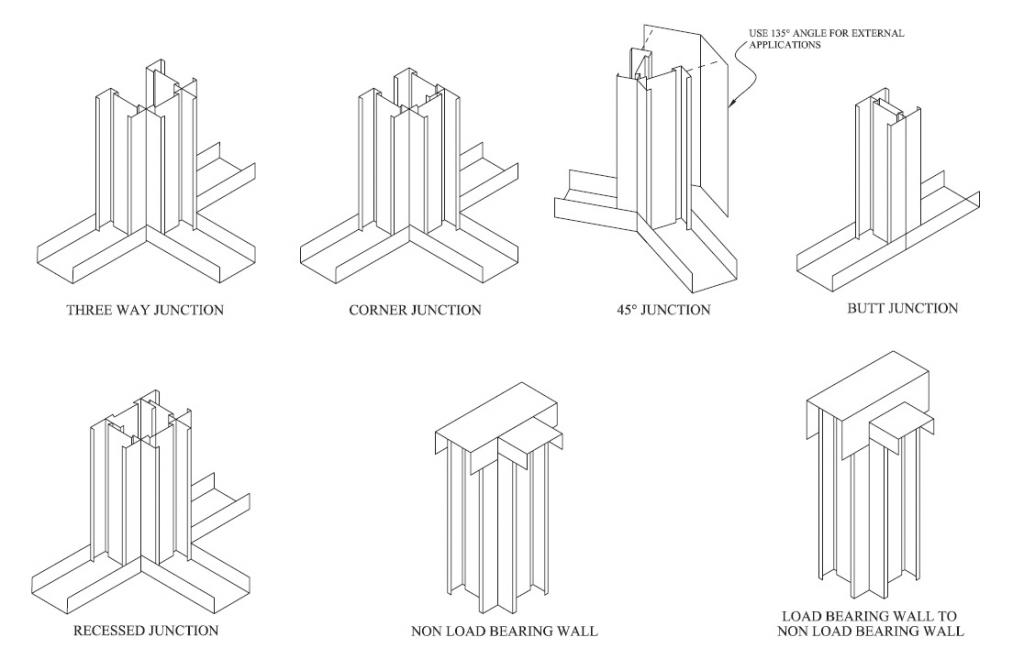 USE 135° ANGLE FOR EXTERNAL APPLICATIONS

THREE WAY JUNCTION

CORNER JUNCTION

45° JUNCTION

BUTT JUNCTION

RECESSED JUNCTION

NON LOAD BEARING WALL

LOAD BEARING WALL TO NON LOAD BEARING WALL